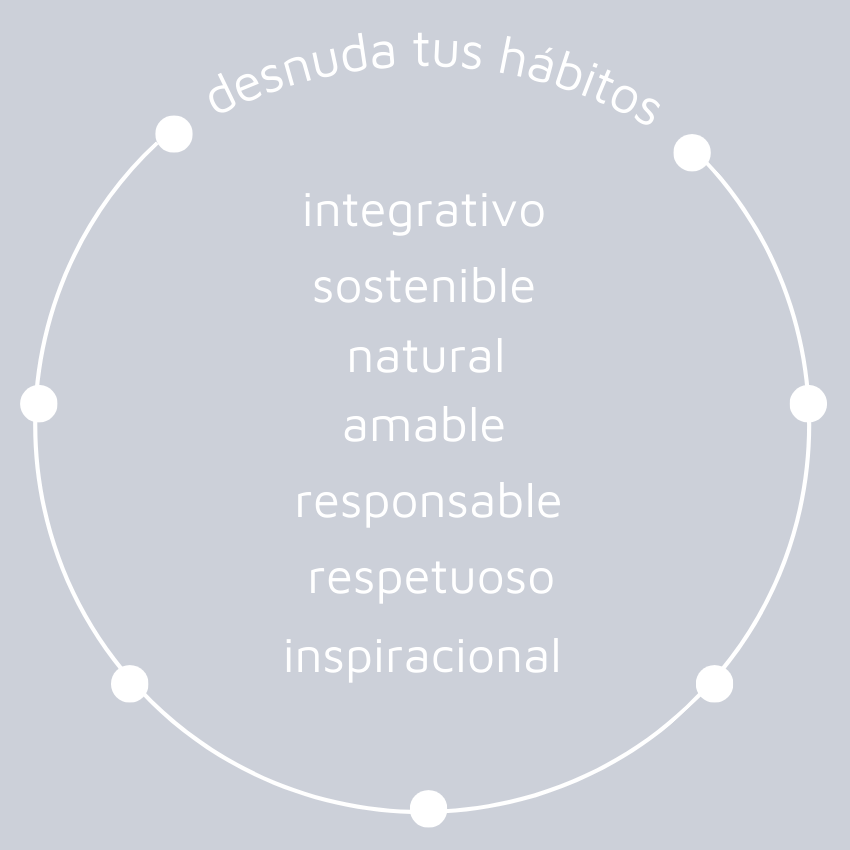 desnuda tus hábitos

integrativo
sostenible
natural
amable
responsable
respetuoso
inspiracional